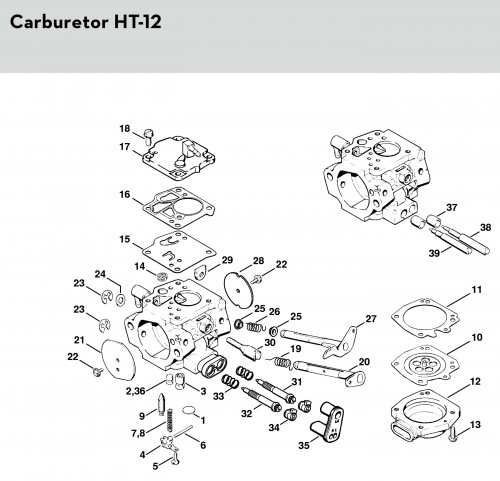 Carburetor HT-12

18
17
16
15
14
29
28
22
24
23
23
21
22
25
26
25
27
30
19
20
2,36
3
33
31
32
34
35
9
1
7,8
6
4
5
37
38
39
11
10
12
13